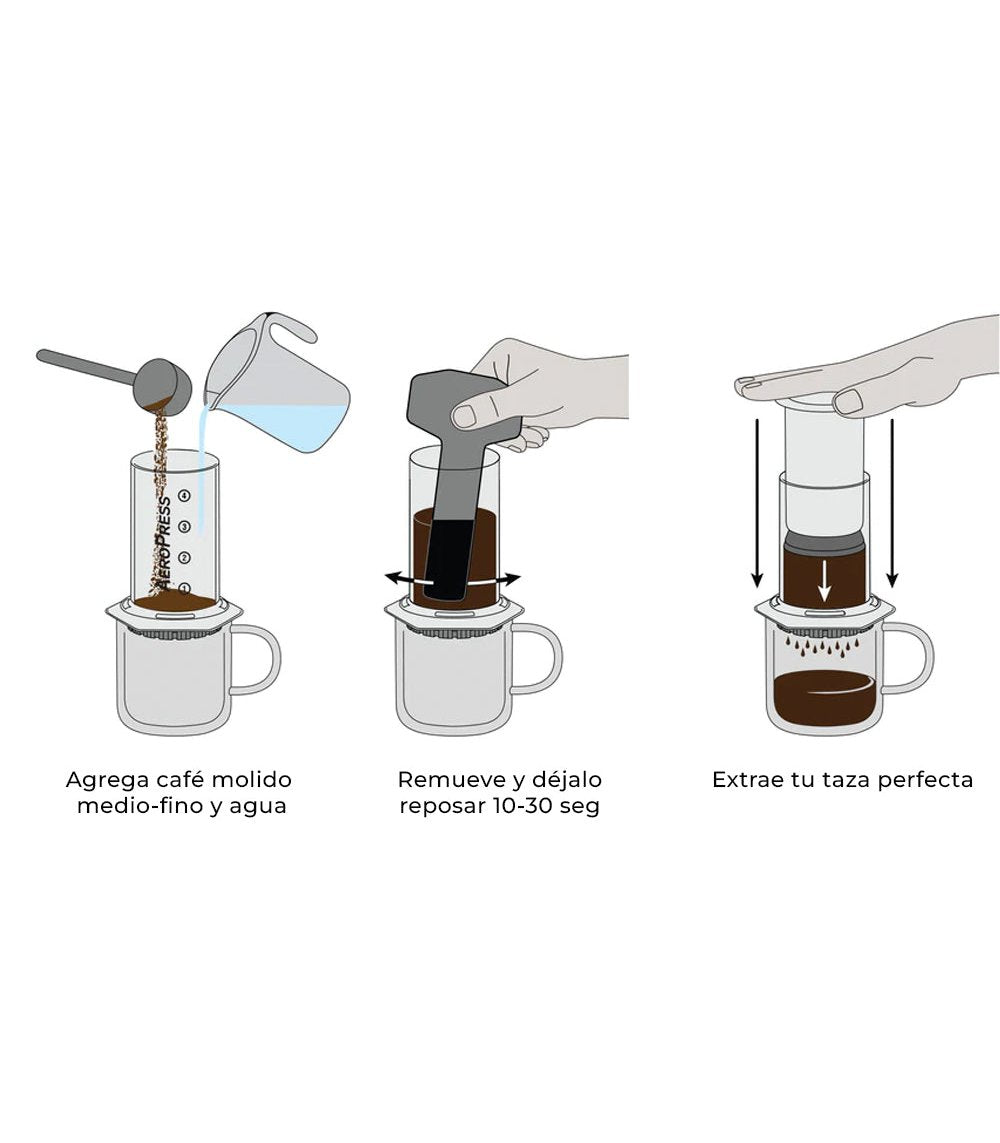 AEROPRESS
4
3
2
1

Agrega café molido medio-fino y agua

Remueve y déjalo reposar 10-30 seg

Extrae tu taza perfecta